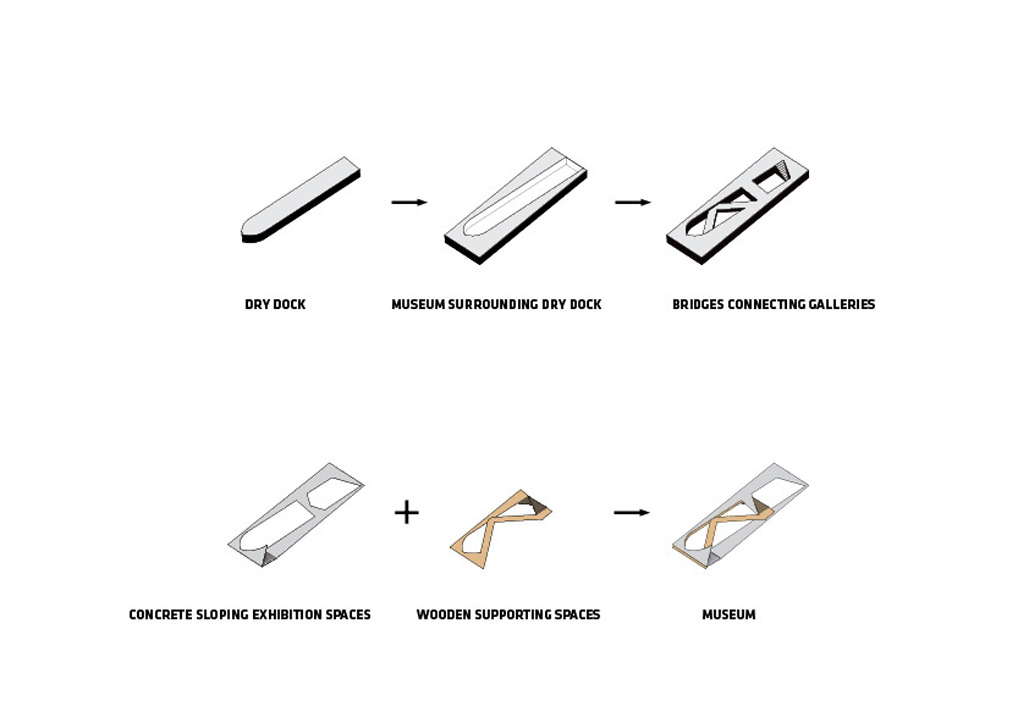 DRY DOCK

MUSEUM SURROUNDING DRY DOCK

BRIDGES CONNECTING GALLERIES

+

CONCRETE SLOPING EXHIBITION SPACES

WOODEN SUPPORTING SPACES

MUSEUM