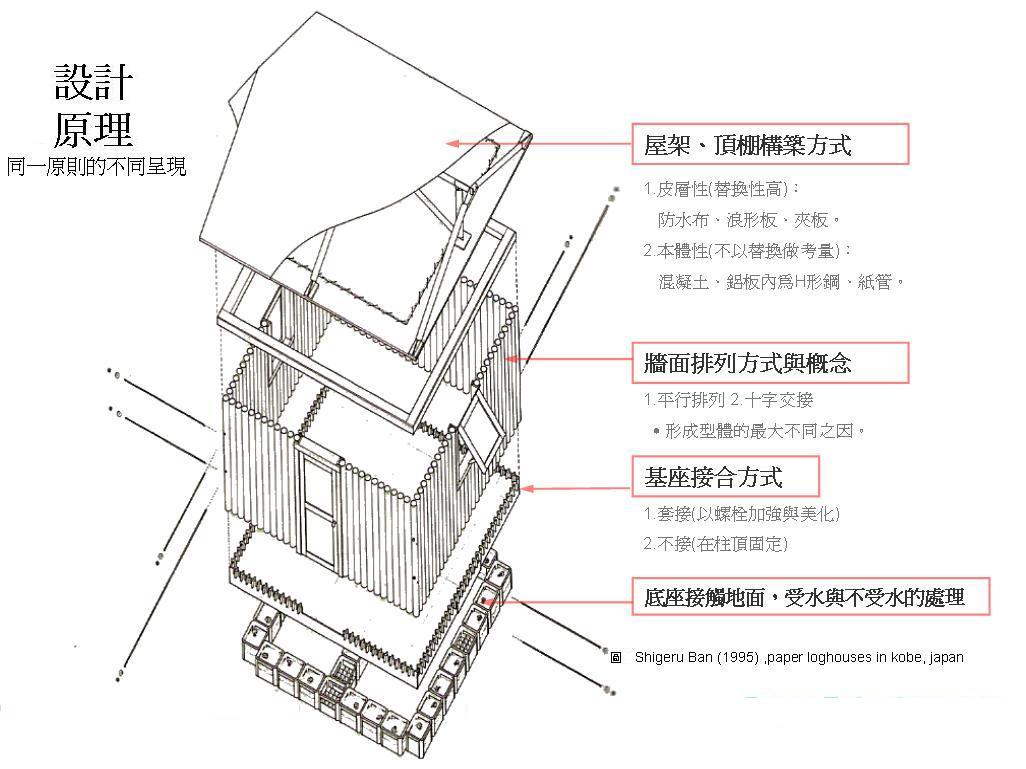 設計
原理
同一原則的不同呈現

屋架、頂棚構築方式

1.皮層性(替換性高)：
防水布、浪形板、夾板。
2.本體性(不以替換做考量)：
混凝土、鋁板內爲H形鋼、紙管。

牆面排列方式與概念

1.平行排列 2.十字交接
• 形成型體的最大不同之因。

基座接合方式

1.套接(以螺栓加強與美化)
2.不接(在柱頂固定)

底座接觸地面，受水與不受水的處理

圖 Shigeru Ban (1995) ,paper loghouses in kobe, japan